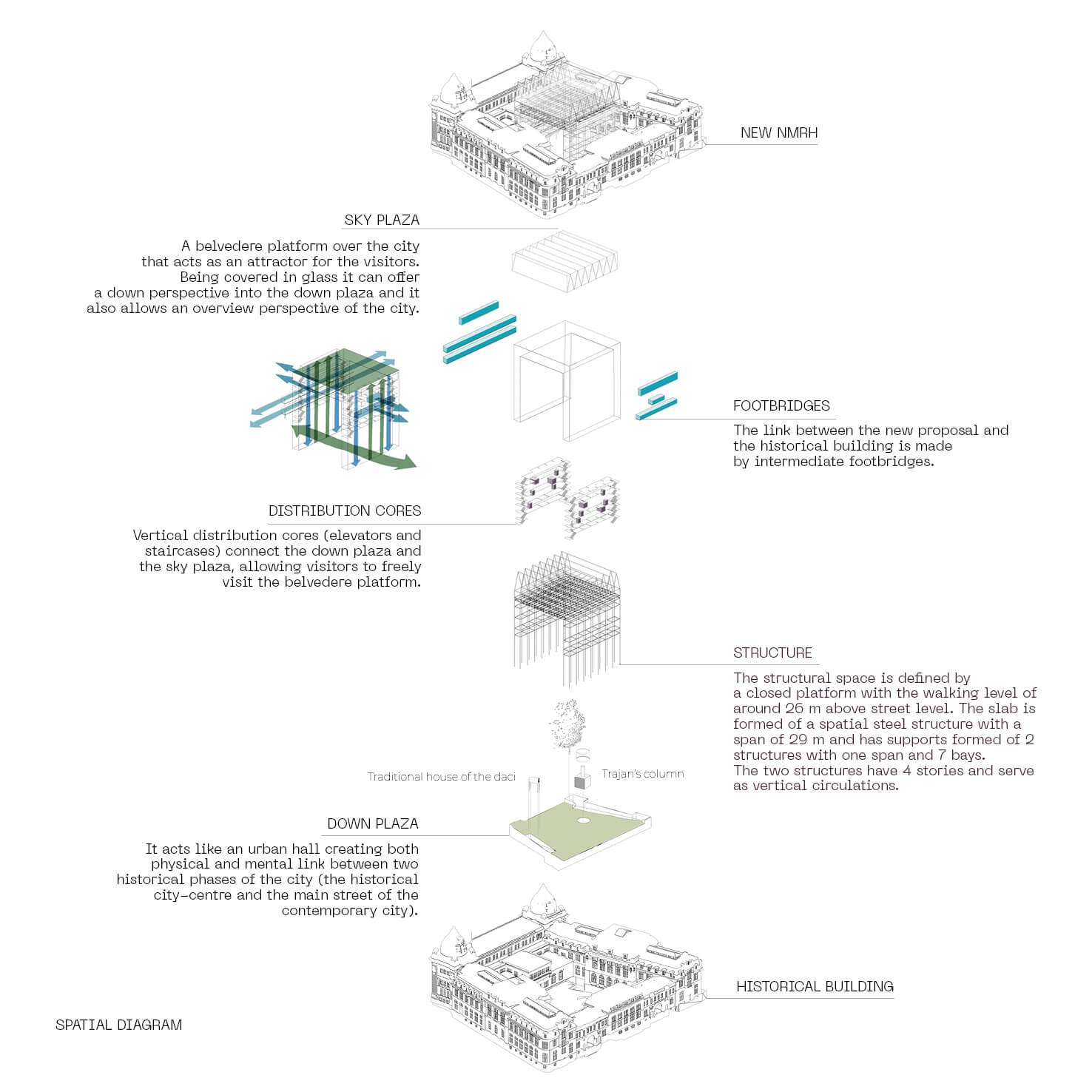 NEW NMRH

SKY PLAZA

A belvedere platform over the city that acts as an attractor for the visitors. Being covered in glass it can offer a down perspective into the down plaza and it also allows an overview perspective of the city.

FOOTBRIDGES

The link between the new proposal and the historical building is made by intermediate footbridges.

DISTRIBUTION CORES

Vertical distribution cores (elevators and staircases) connect the down plaza and the sky plaza, allowing visitors to freely visit the belvedere platform.

STRUCTURE

The structural space is defined by a closed platform with the walking level of around 26 m above street level. The slab is formed of a spatial steel structure with a span of 29 m and has supports formed of 2 structures with one span and 7 bays. The two structures have 4 stories and serve as vertical circulations.

Traditional house of the daci

Trajan's column

DOWN PLAZA

It acts like an urban hall creating both physical and mental link between two historical phases of the city (the historical city-centre and the main street of the contemporary city).

HISTORICAL BUILDING

SPATIAL DIAGRAM